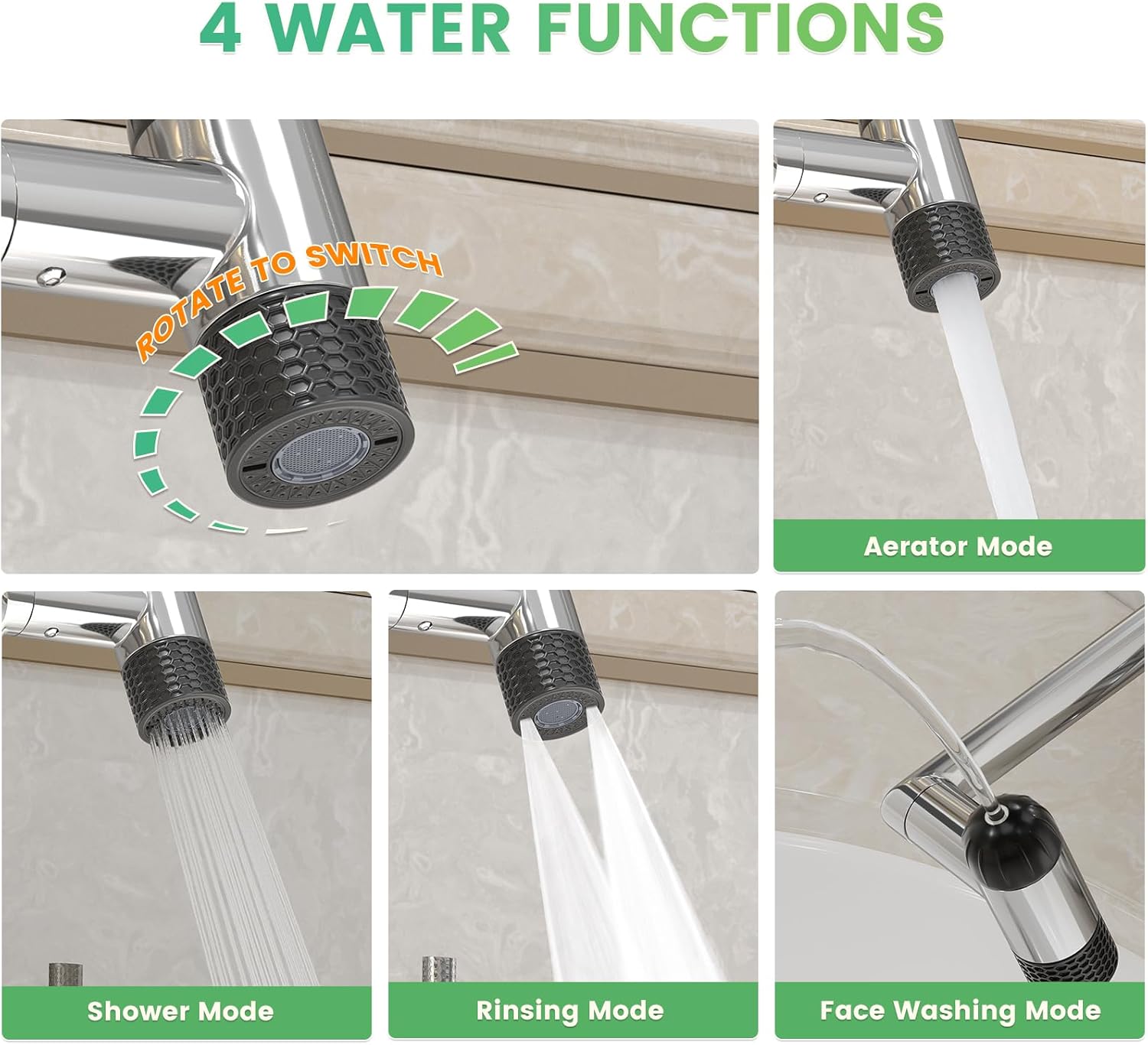 4 WATER FUNCTIONS

ROTATE TO SWITCH

Aerator Mode

Shower Mode

Rinsing Mode

Face Washing Mode