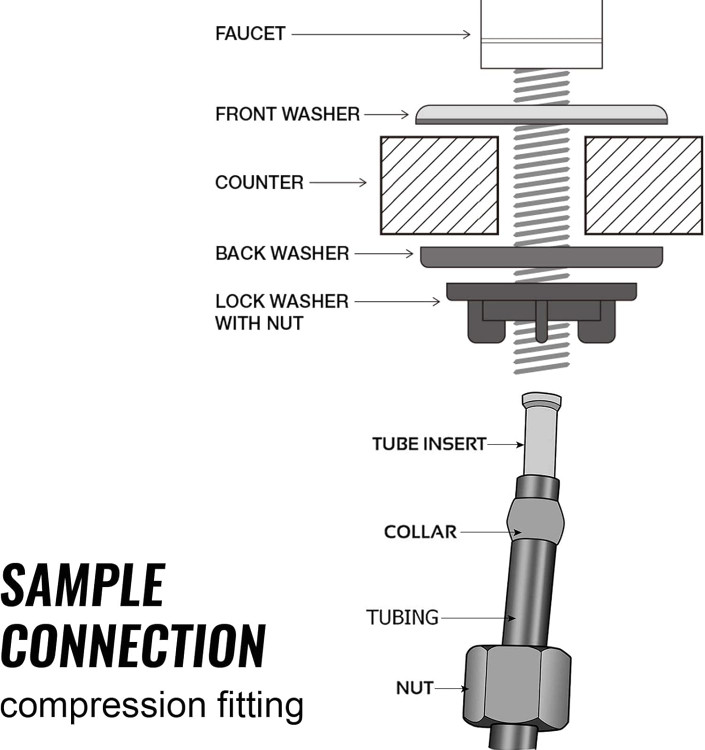 FAUCET

FRONT WASHER

COUNTER

BACK WASHER

LOCK WASHER WITH NUT

TUBE INSERT

COLLAR

TUBING

NUT

SAMPLE CONNECTION

compression fitting