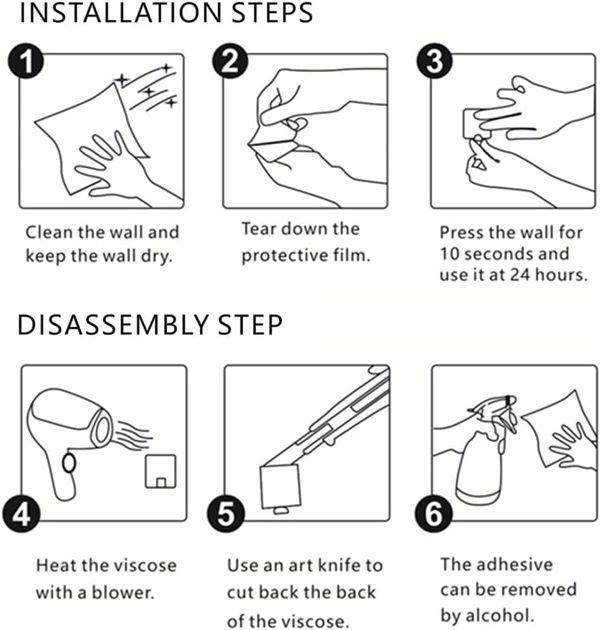 INSTALLATION STEPS

1

Clean the wall and keep the wall dry.

2

Tear down the protective film.

3

Press the wall for 10 seconds and use it at 24 hours.

DISASSEMBLY STEP

4

Heat the viscose with a blower.

5

Use an art knife to cut back the back of the viscose.

6

The adhesive can be removed by alcohol.